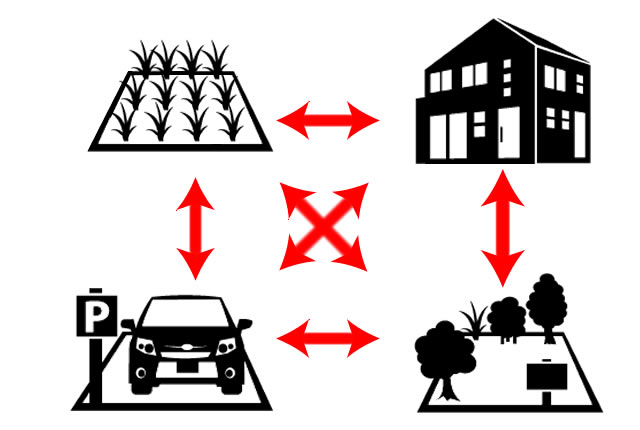 P